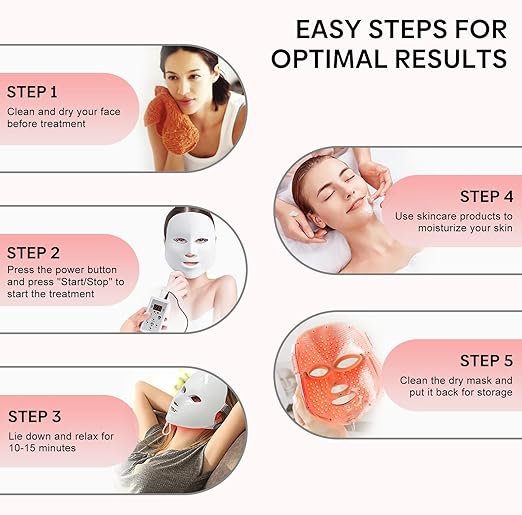 EASY STEPS FOR OPTIMAL RESULTS

STEP 1
Clean and dry your face before treatment

STEP 2
Press the power button and press "Start/Stop" to start the treatment

STEP 3
Lie down and relax for 10-15 minutes

STEP 4
Use skincare products to moisturize your skin

STEP 5
Clean the dry mask and put it back for storage